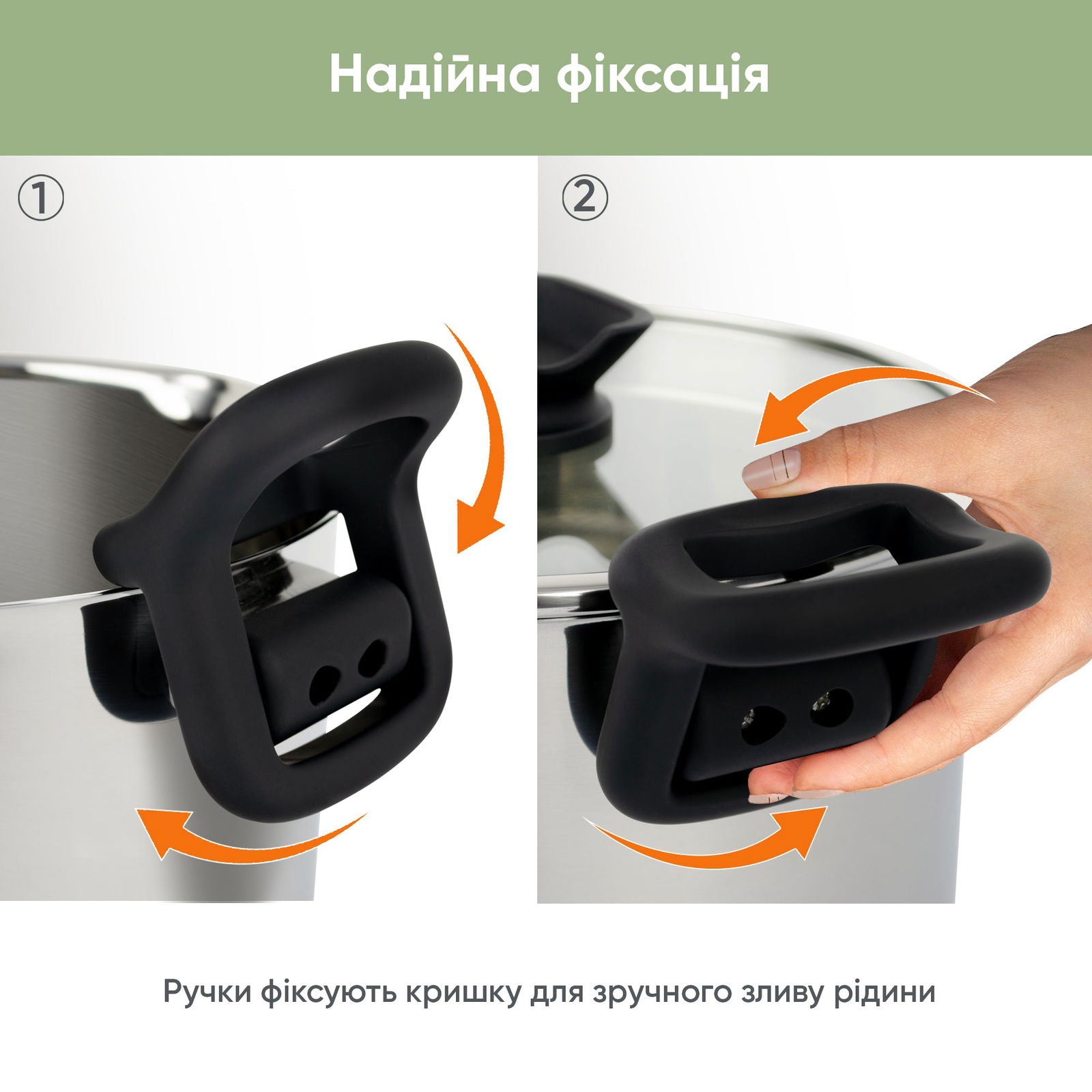 Надійна фіксація

①

②

Ручки фіксують кришку для зручного зливу рідини