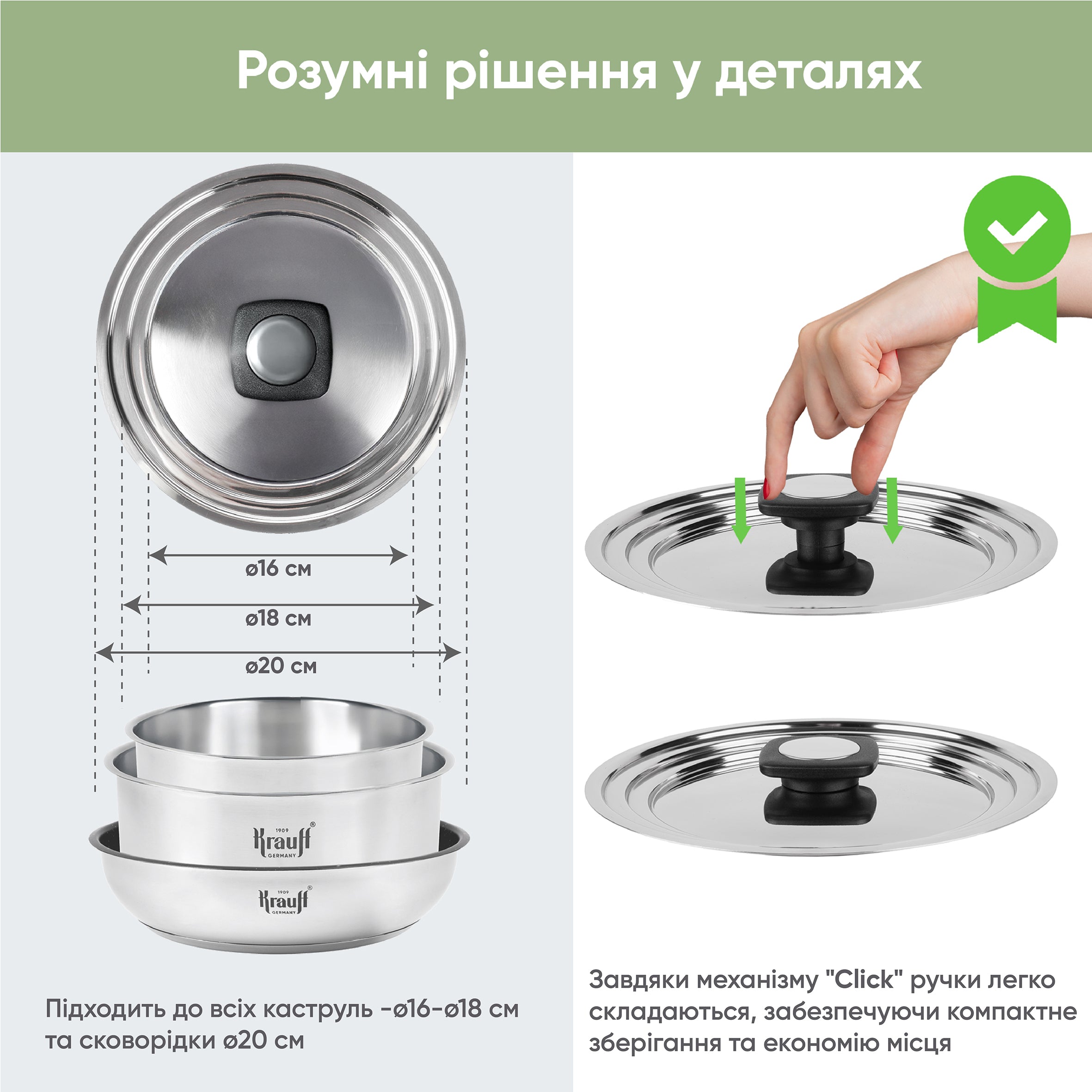 Розумні рішення у деталях

ø16 см

ø18 см

ø20 см

1909 Krauff® GERMANY

1909 Krauff® GERMANY

Підходить до всіх каструль -ø16-ø18 см та сковорідки ø20 см

Завдяки механізму "Click" ручки легко складаються, забезпечуючи компактне зберігання та економію місця